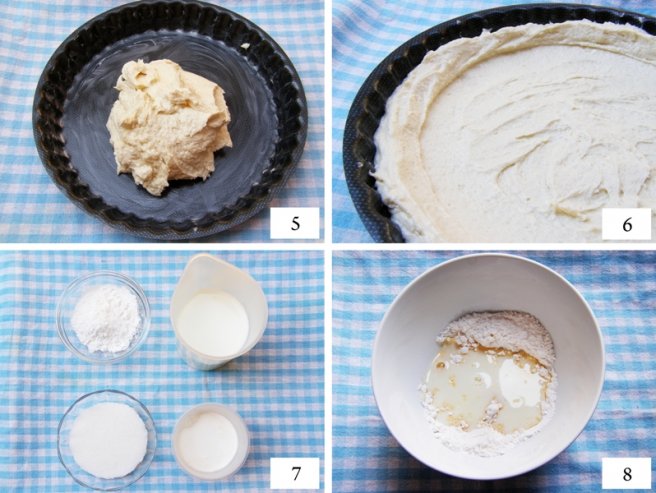 5

6

7

8